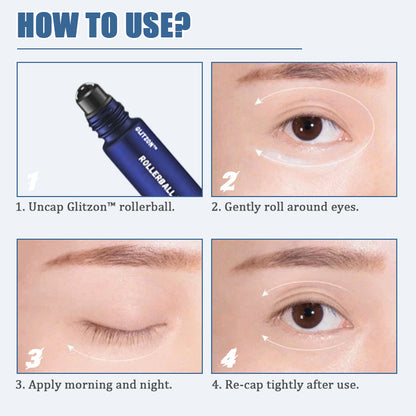 HOW TO USE?

GLITZON™

ROLLERBALL

1

1. Uncap Glitzon™ rollerball.

2

2. Gently roll around eyes.

3

3. Apply morning and night.

4

4. Re-cap tightly after use.