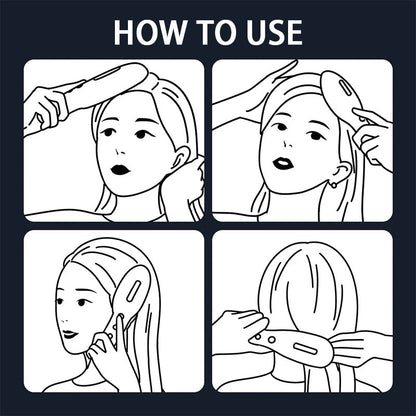 HOW TO USE