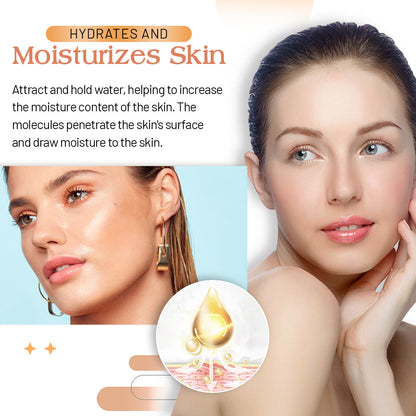 HYDRATES AND
Moisturizes Skin

Attract and hold water, helping to increase the moisture content of the skin. The molecules penetrate the skin's surface and draw moisture to the skin.