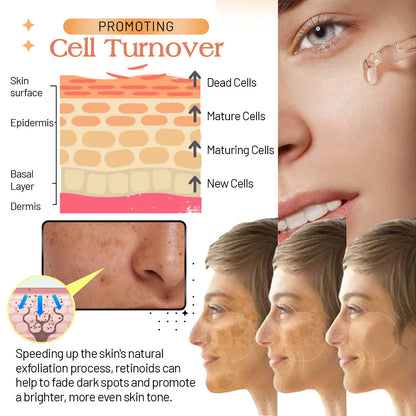 PROMOTING
Cell Turnover

Skin surface
Epidermis
Basal Layer
Dermis

Dead Cells
Mature Cells
Maturing Cells
New Cells

Speeding up the skin's natural exfoliation process, retinoids can help to fade dark spots and promote a brighter, more even skin tone.