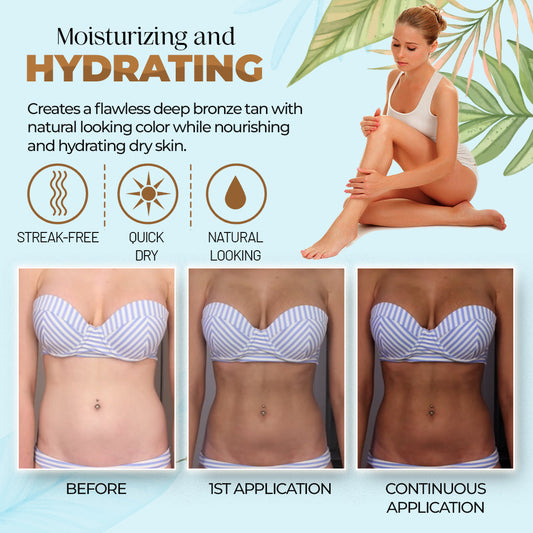 Moisturizing and
HYDRATING

Creates a flawless deep bronze tan with natural looking color while nourishing and hydrating dry skin.

STREAK-FREE

QUICK DRY

NATURAL LOOKING

BEFORE

1ST APPLICATION

CONTINUOUS APPLICATION