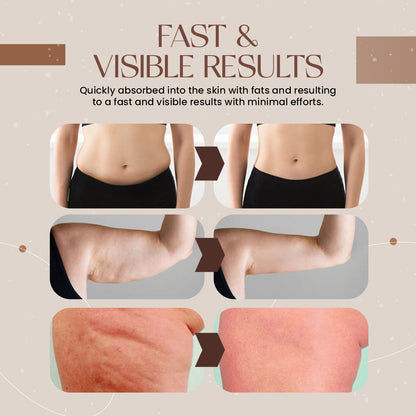 FAST & VISIBLE RESULTS

Quickly absorbed into the skin with fats and resulting to a fast and visible results with minimal efforts.