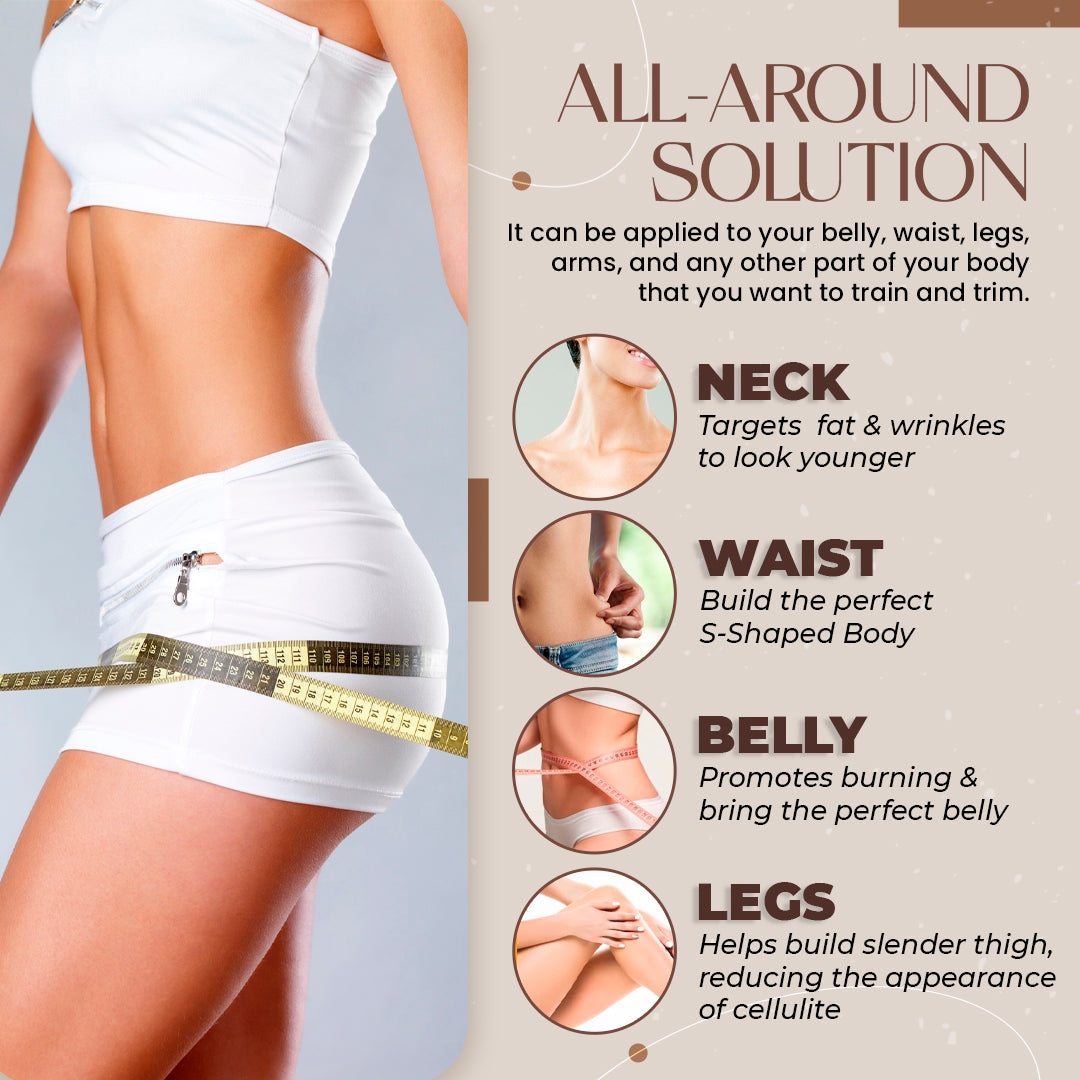 ALL-AROUND SOLUTION

It can be applied to your belly, waist, legs, arms, and any other part of your body that you want to train and trim.

NECK
Targets fat & wrinkles to look younger

WAIST
Build the perfect S-Shaped Body

BELLY
Promotes burning & bring the perfect belly

LEGS
Helps build slender thigh, reducing the appearance of cellulite