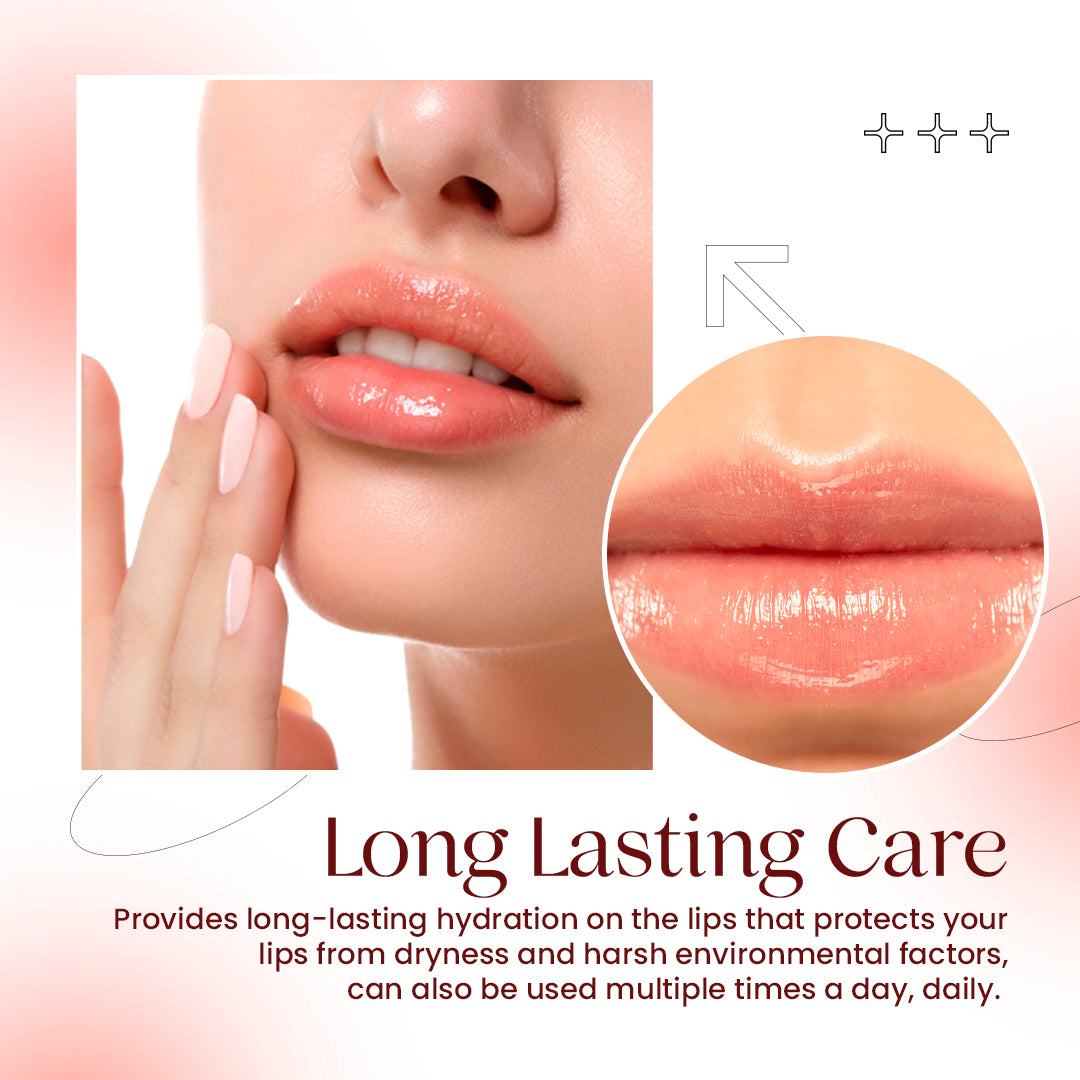 Long Lasting Care

Provides long-lasting hydration on the lips that protects your lips from dryness and harsh environmental factors, can also be used multiple times a day, daily.