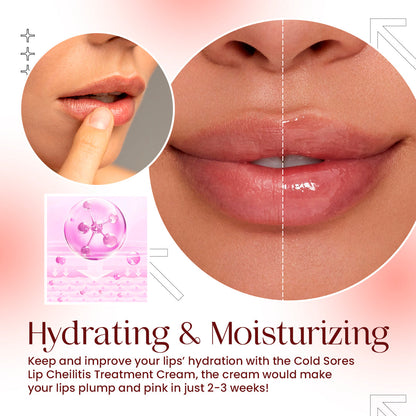 Hydrating & Moisturizing

Keep and improve your lips' hydration with the Cold Sores Lip Cheilitis Treatment Cream, the cream would make your lips plump and pink in just 2-3 weeks!