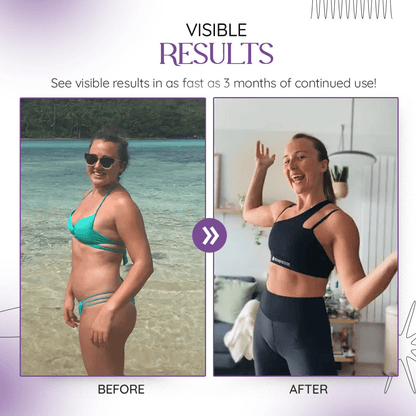 VISIBLE
RESULTS

See visible results in as fast as 3 months of continued use!

BEFORE

AFTER