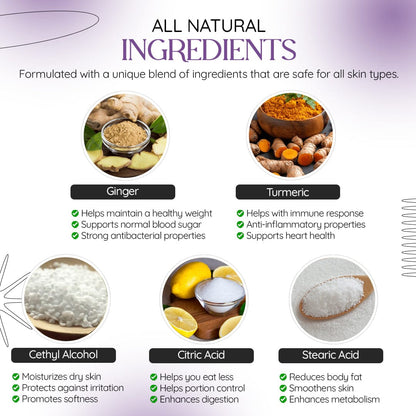 ALL NATURAL
INGREDIENTS

Formulated with a unique blend of ingredients that are safe for all skin types.

Ginger

Helps maintain a healthy weight
Supports normal blood sugar
Strong antibacterial properties

Turmeric

Helps with immune response
Anti-inflammatory properties
Supports heart health

Cethyl Alcohol

Moisturizes dry skin
Protects against irritation
Promotes softness

Citric Acid

Helps you eat less
Helps portion control
Enhances digestion

Stearic Acid

Reduces body fat
Smoothens skin
Enhances metabolism