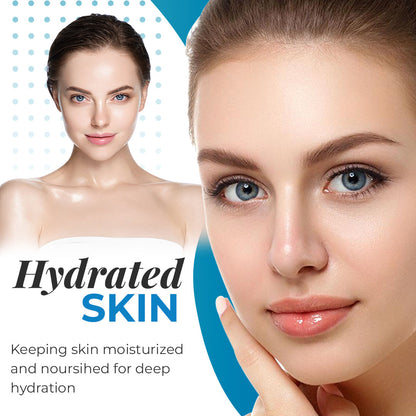 Hydrated
SKIN

Keeping skin moisturized and noursihed for deep hydration