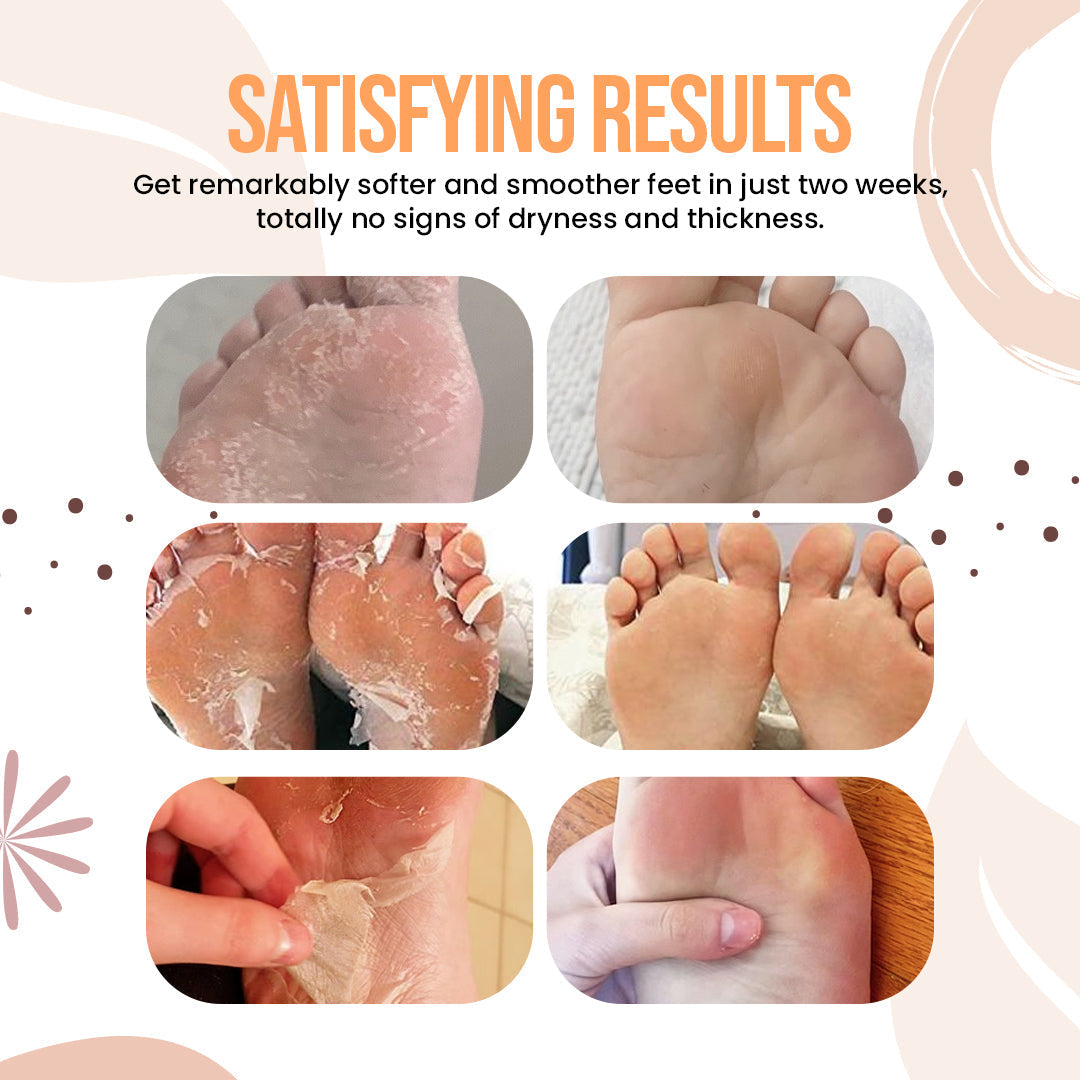 SATISFYING RESULTS

Get remarkably softer and smoother feet in just two weeks, totally no signs of dryness and thickness.