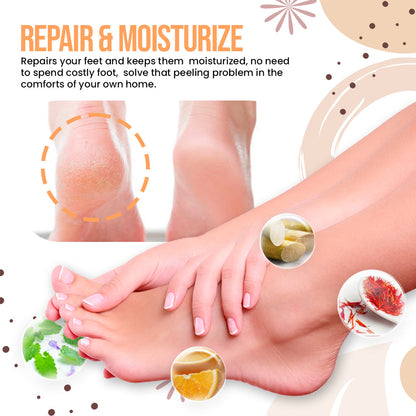 REPAIR & MOISTURIZE

Repairs your feet and keeps them moisturized, no need to spend costly foot, solve that peeling problem in the comforts of your own home.