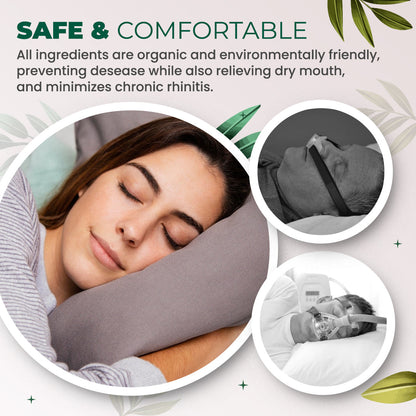 SAFE & COMFORTABLE

All ingredients are organic and environmentally friendly, preventing desease while also relieving dry mouth, and minimizes chronic rhinitis.