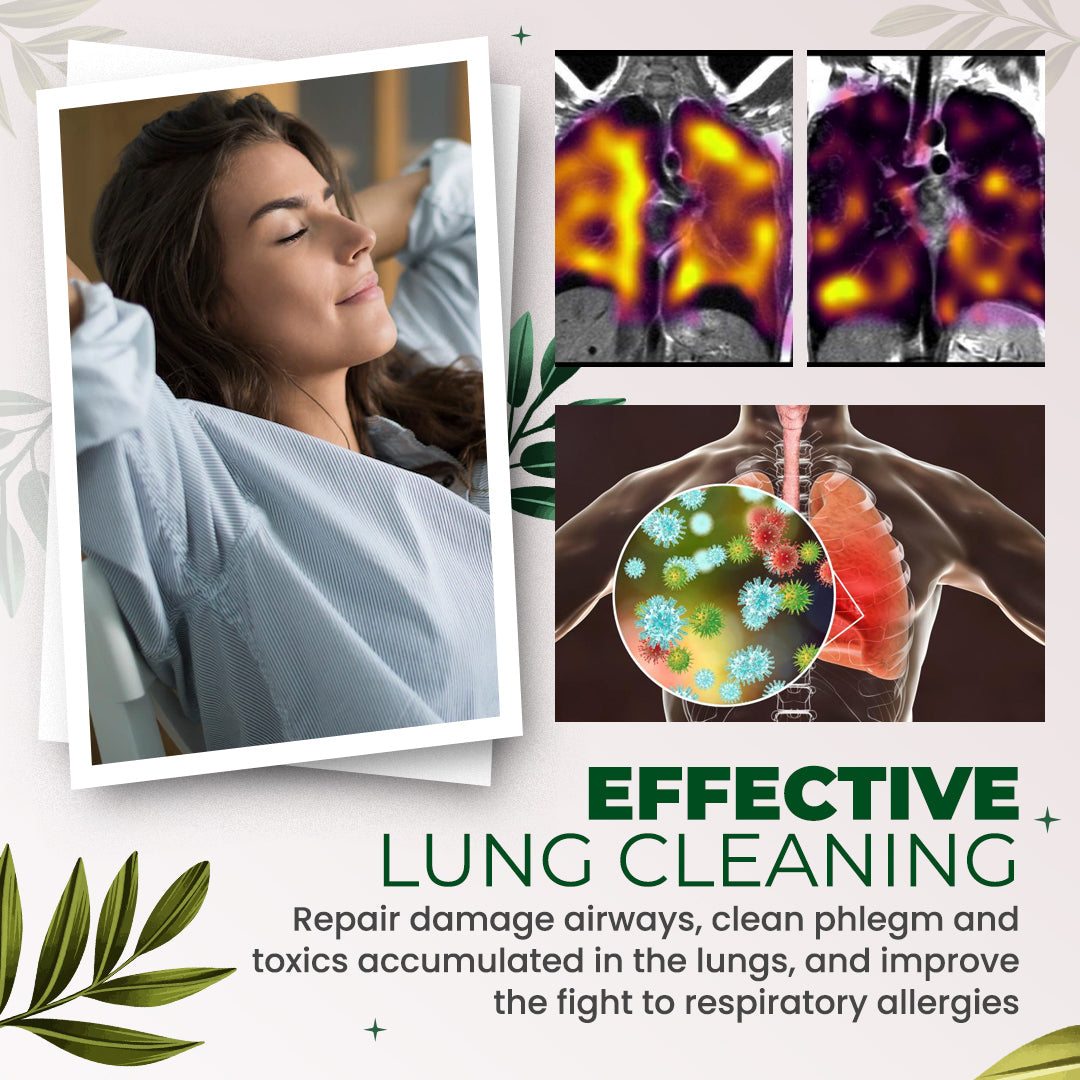 EFFECTIVE
LUNG CLEANING

Repair damage airways, clean phlegm and toxics accumulated in the lungs, and improve the fight to respiratory allergies