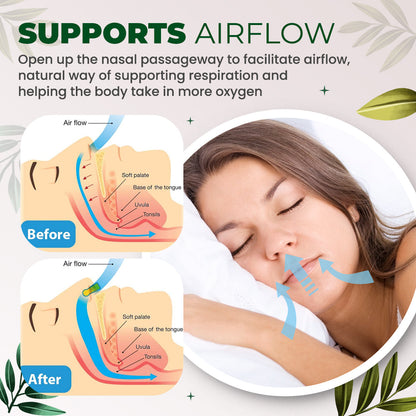 SUPPORTS AIRFLOW

Open up the nasal passageway to facilitate airflow, natural way of supporting respiration and helping the body take in more oxygen

Air flow

Soft palate

Base of the tongue

Uvula

Tonsils

Before

Air flow

Soft palate

Base of the tongue

Uvula

Tonsils

After