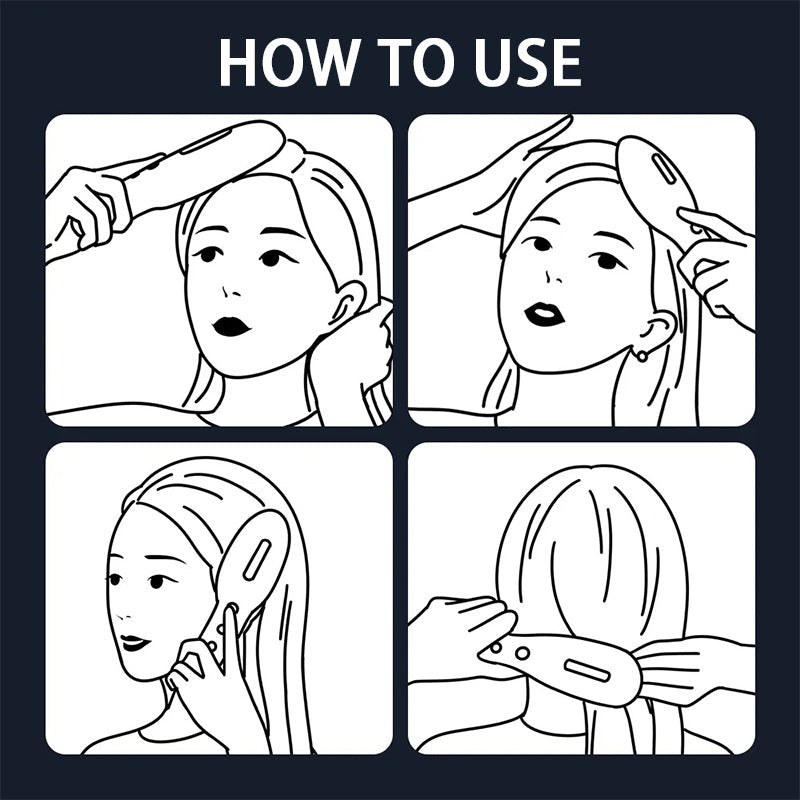 HOW TO USE