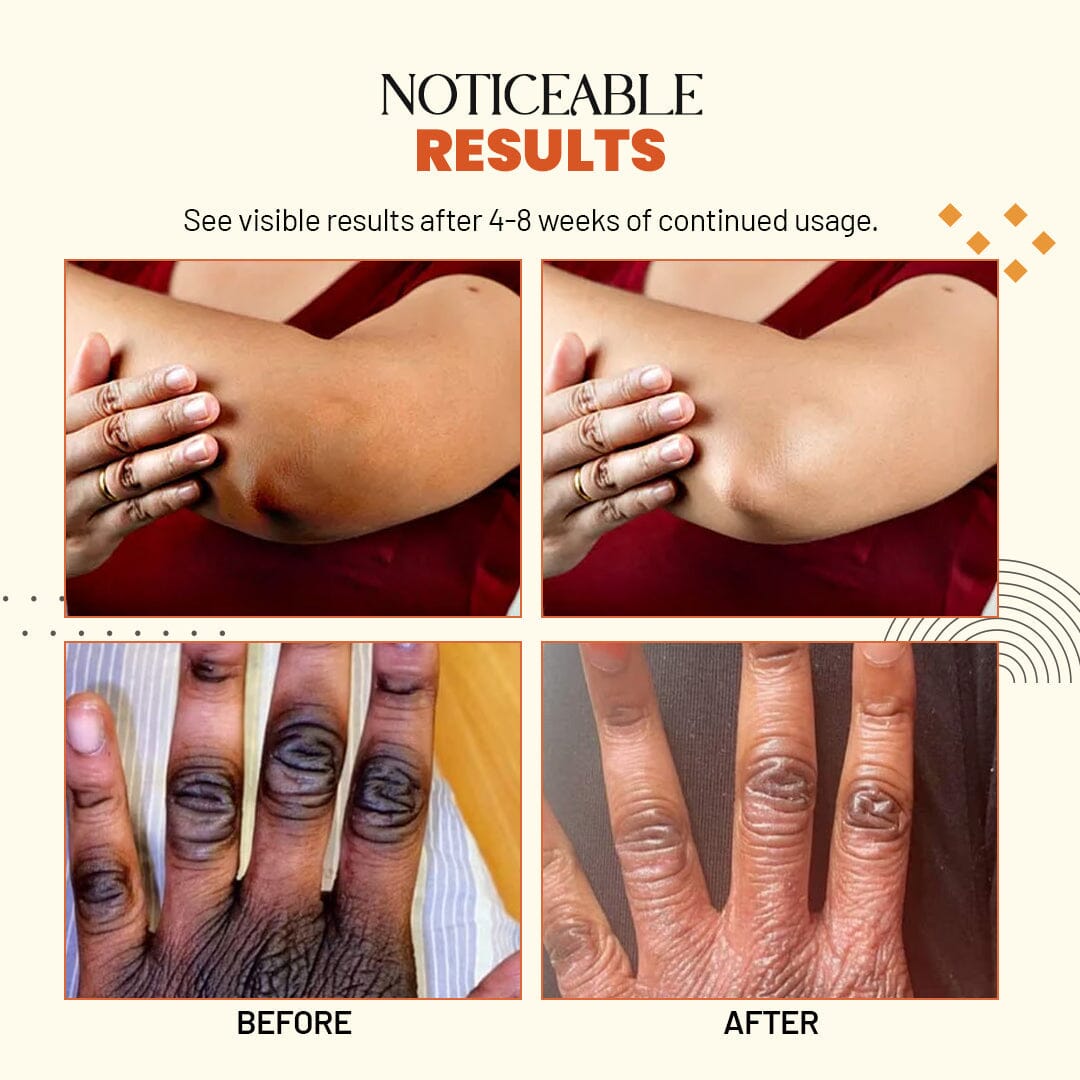 NOTICEABLE
RESULTS

See visible results after 4-8 weeks of continued usage.

BEFORE

AFTER